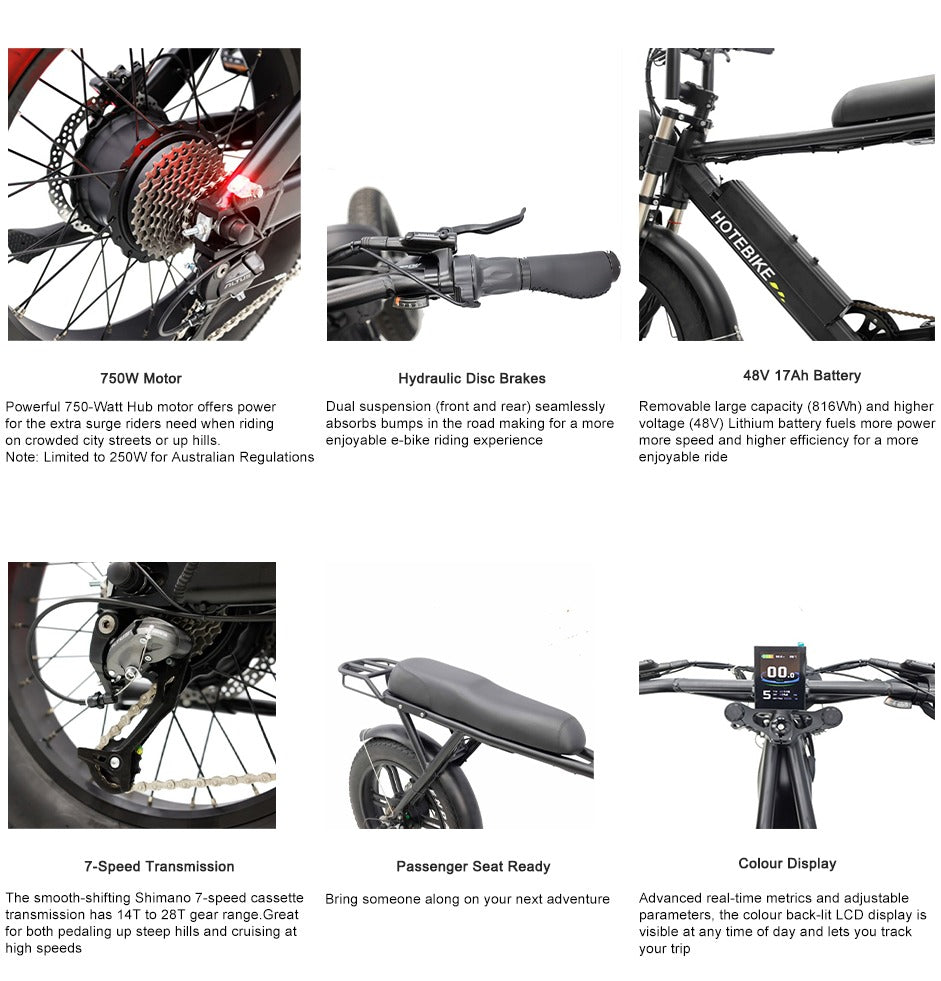 750W Motor

Powerful 750-Watt Hub motor offers power for the extra surge riders need when riding on crowded city streets or up hills.
Note: Limited to 250W for Australian Regulations

Hydraulic Disc Brakes

Dual suspension (front and rear) seamlessly absorbs bumps in the road making for a more enjoyable e-bike riding experience

HOTEBIKE

48V 17Ah Battery

Removable large capacity (816Wh) and higher voltage (48V) Lithium battery fuels more power more speed and higher efficiency for a more enjoyable ride

7-Speed Transmission

The smooth-shifting Shimano 7-speed cassette transmission has 14T to 28T gear range.Great for both pedaling up steep hills and cruising at high speeds

Passenger Seat Ready

Bring someone along on your next adventure

00.0
5

Colour Display

Advanced real-time metrics and adjustable parameters, the colour back-lit LCD display is visible at any time of day and lets you track your trip